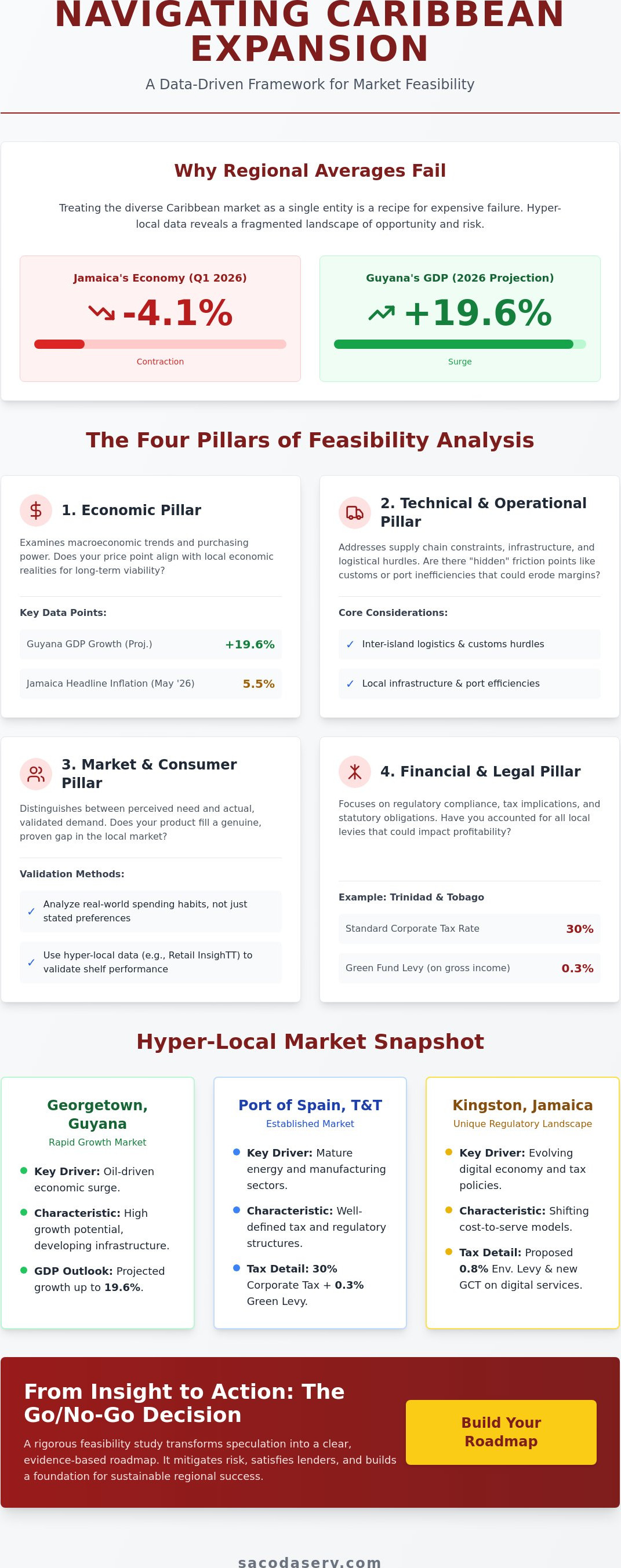 NAVIGATING CARIBBEAN EXPANSION

A Data-Driven Framework for Market Feasibility

Why Regional Averages Fail

Treating the diverse Caribbean market as a single entity is a recipe for expensive failure. Hyper-local data reveals a fragmented landscape of opportunity and risk.

Jamaica's Economy (Q1 2026)

-4.1%

Contraction

Guyana's GDP (2026 Projection)

+19.6%

Surge

The Four Pillars of Feasibility Analysis

1. Economic Pillar

Examines macroeconomic trends and purchasing power. Does your price point align with local economic realities for long-term viability?

Key Data Points:

Guyana GDP Growth (Proj.) +19.6%

Jamaica Headline Inflation (May '26) 5.5%

2. Technical & Operational Pillar

Addresses supply chain constraints, infrastructure, and logistical hurdles. Are there "hidden" friction points like customs or port inefficiencies that could erode margins?

Core Considerations:

✓ Inter-island logistics & customs hurdles

✓ Local infrastructure & port efficiencies

3. Market & Consumer Pillar

Distinguishes between perceived need and actual, validated demand. Does your product fill a genuine, proven gap in the local market?

Validation Methods:

✓ Analyze real-world spending habits, not just stated preferences

✓ Use hyper-local data (e.g., Retail InsighTT) to validate shelf performance

4. Financial & Legal Pillar

Focuses on regulatory compliance, tax implications, and statutory obligations. Have you accounted for all local levies that could impact profitability?

Example: Trinidad & Tobago

Standard Corporate Tax Rate 30%

Green Fund Levy (on gross income) 0.3%

Hyper-Local Market Snapshot

Georgetown, Guyana
Rapid Growth Market

• Key Driver: Oil-driven economic surge.
• Characteristic: High growth potential, developing infrastructure.
• GDP Outlook: Projected growth up to 19.6%.

Port of Spain, T&T
Established Market

• Key Driver: Mature energy and manufacturing sectors.
• Characteristic: Well-defined tax and regulatory structures.
• Tax Detail: 30% Corporate Tax + 0.3% Green Levy.

Kingston, Jamaica
Unique Regulatory Landscape

• Key Driver: Evolving digital economy and tax policies.
• Characteristic: Shifting cost-to-serve models.
• Tax Detail: Proposed 0.8% Env. Levy & new GCT on digital services.

From Insight to Action: The Go/No-Go Decision

A rigorous feasibility study transforms speculation into a clear, evidence-based roadmap. It mitigates risk, satisfies lenders, and builds a foundation for sustainable regional success.

Build Your Roadmap

sacodaserv.com